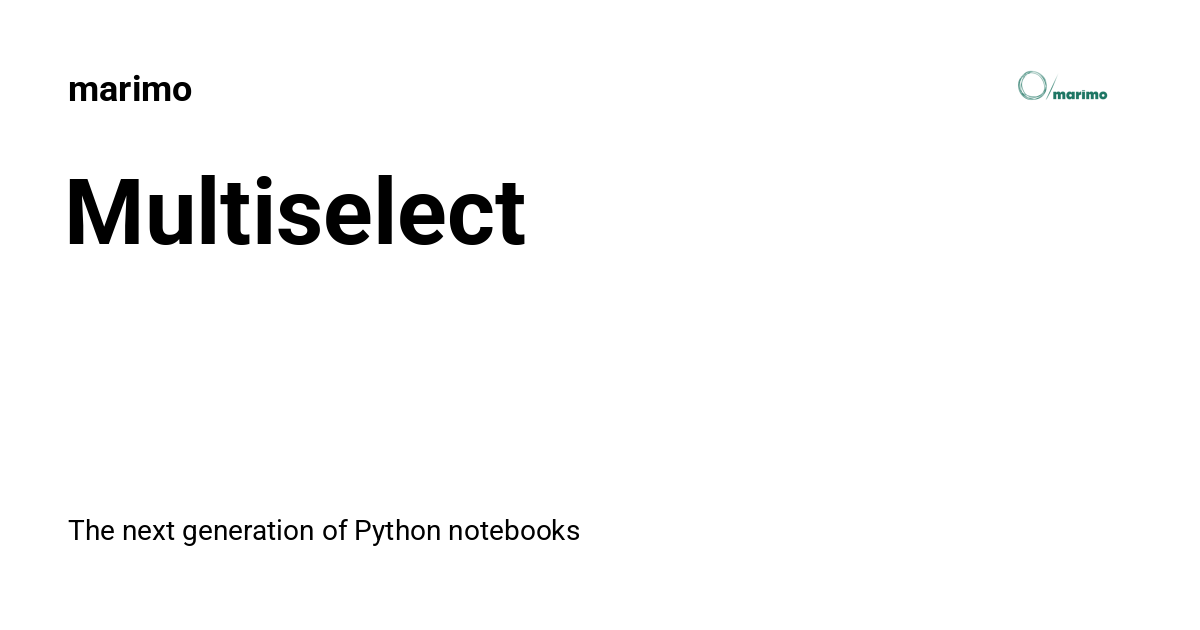 marimo

marimo

Multiselect

The next generation of Python notebooks